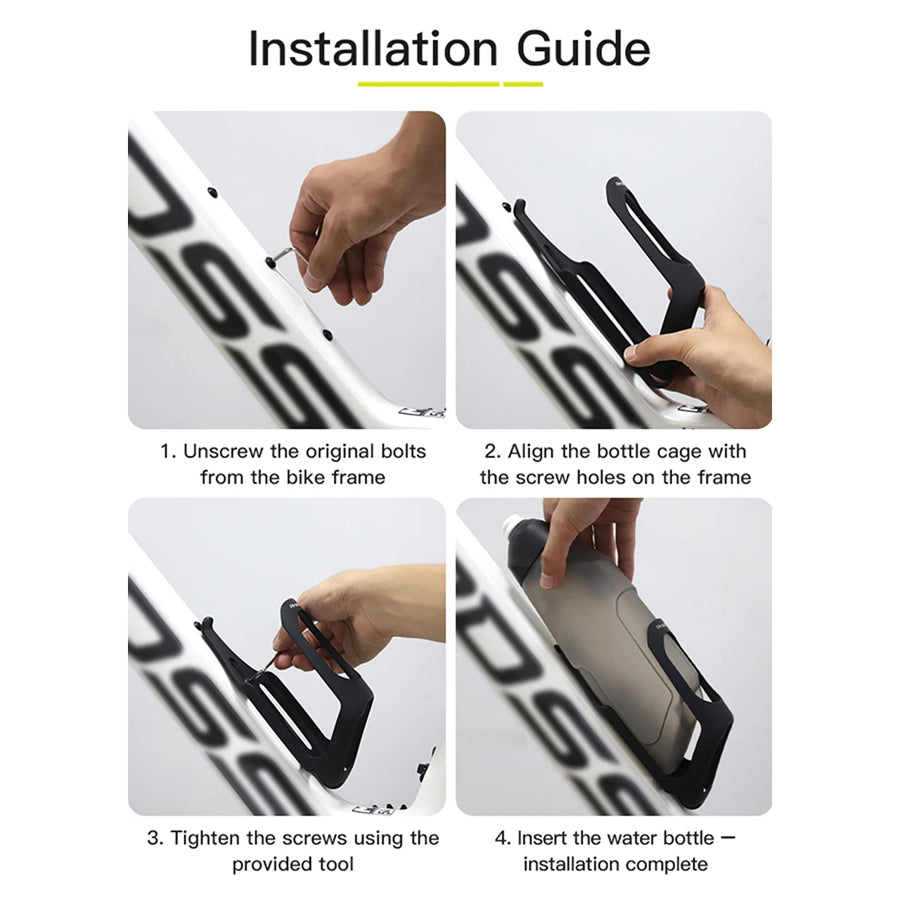 Installation Guide

1. Unscrew the original bolts from the bike frame

2. Align the bottle cage with the screw holes on the frame

3. Tighten the screws using the provided tool

4. Insert the water bottle — installation complete