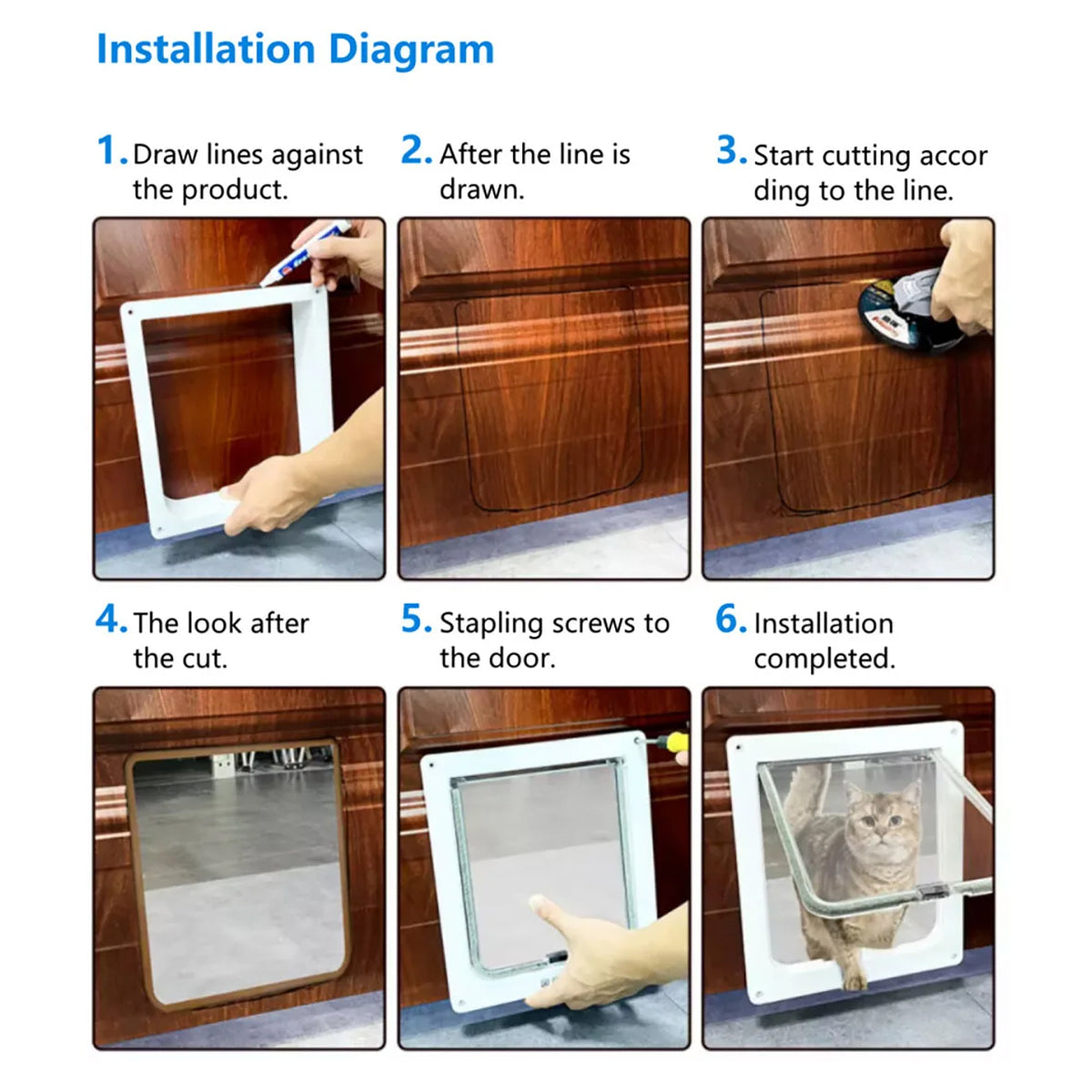 Installation Diagram

1. Draw lines against the product.

2. After the line is drawn.

3. Start cutting accor ding to the line.

4. The look after the cut.

5. Stapling screws to the door.

6. Installation completed.