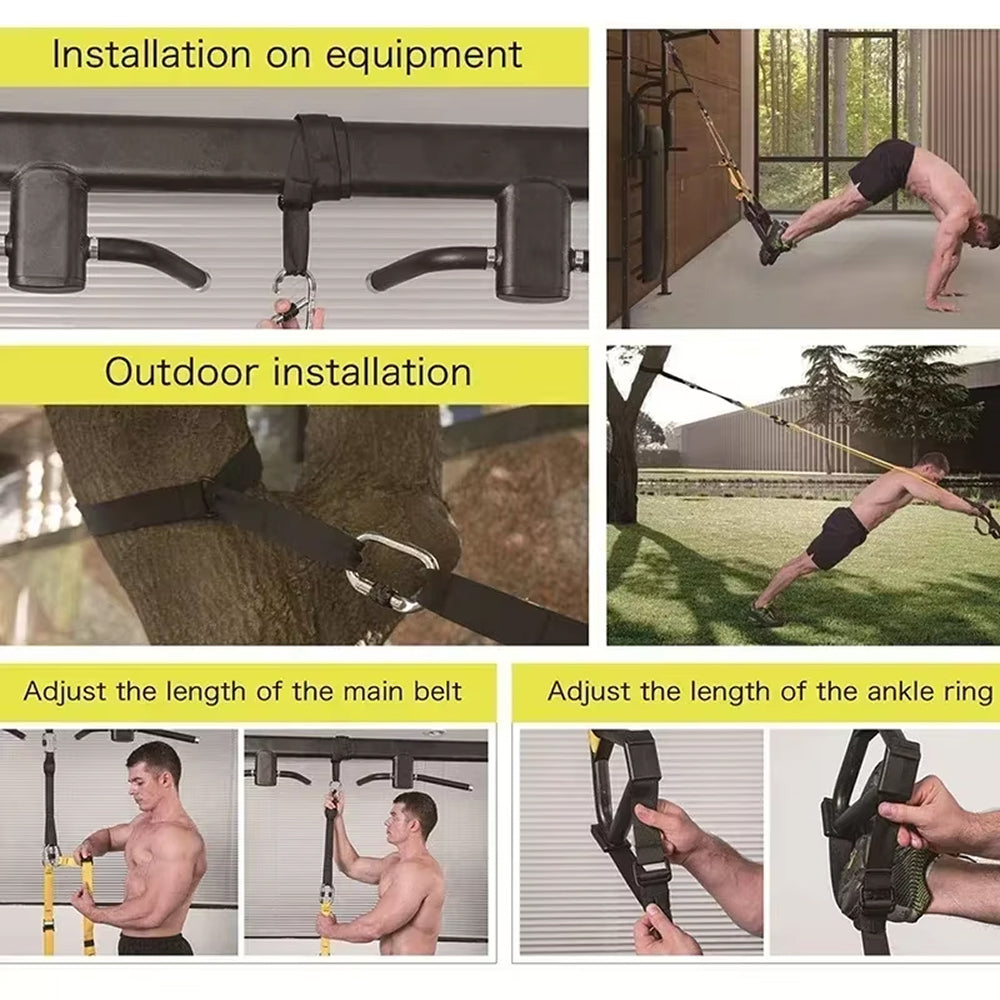 Installation on equipment

Outdoor installation

Adjust the length of the main belt

Adjust the length of the ankle ring